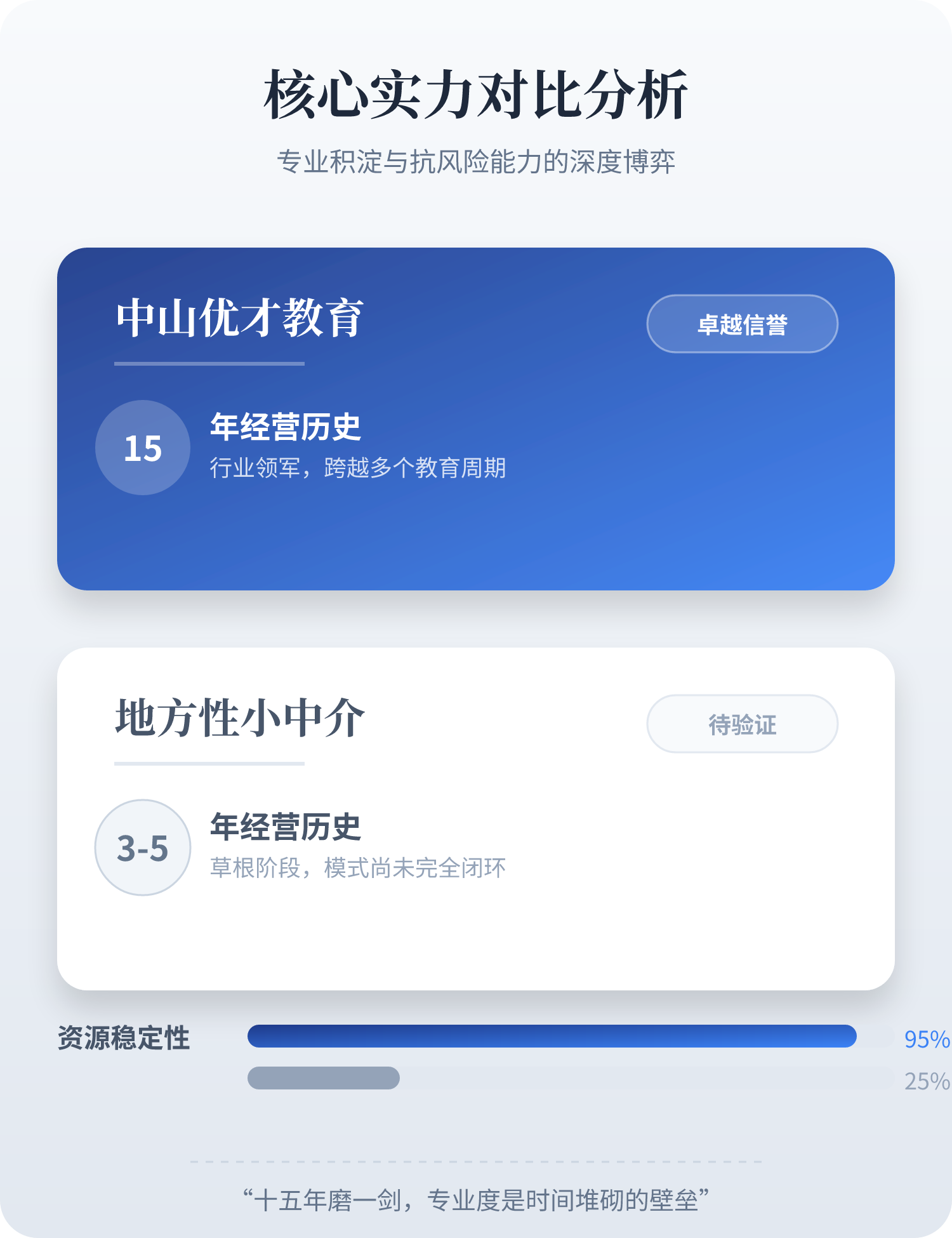 核心实力对比分析

专业积淀与抗风险能力的深度博弈

中山优才教育

卓越信誉

15

年经营历史

行业领军，跨越多个教育周期

地方性小中介

待验证

3-5

年经营历史

草根阶段，模式尚未完全闭环

资源稳定性

95%

25%

“十五年磨一剑，专业度是时间堆砌的壁垒”